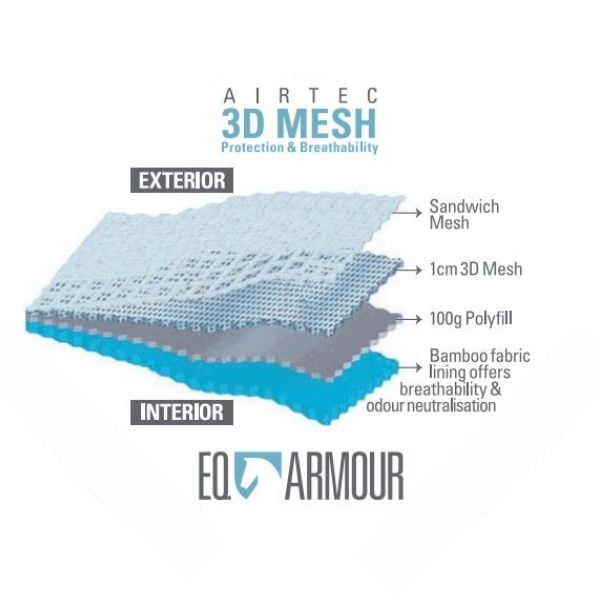 AIRTEC
3D MESH
Protection & Breathability

EXTERIOR

Sandwich Mesh

1cm 3D Mesh

100g Polyfill

Bamboo fabric lining offers breathability & odour neutralisation

INTERIOR

EQ ARMOUR